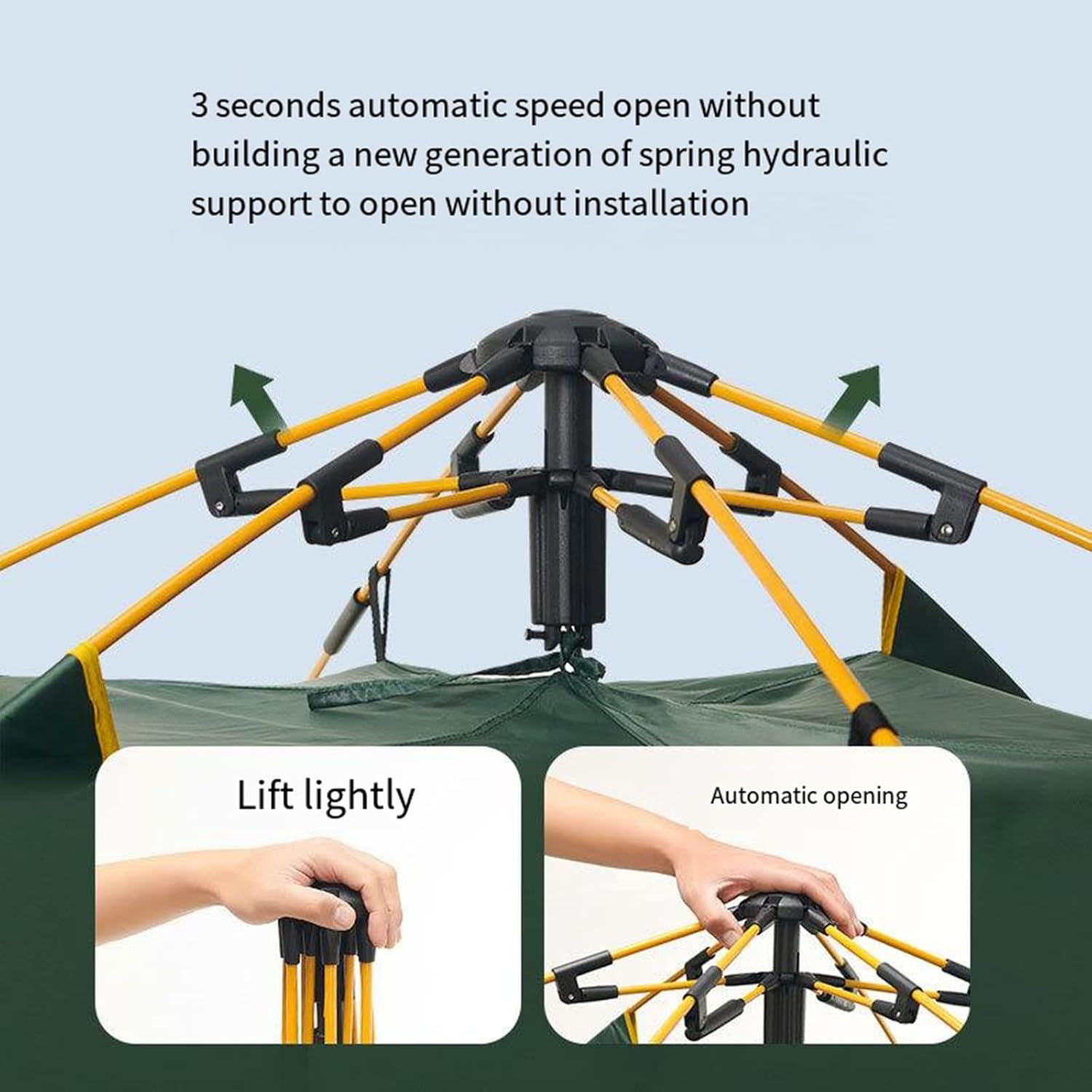 3 seconds automatic speed open without building a new generation of spring hydraulic support to open without installation

Lift lightly

Automatic opening